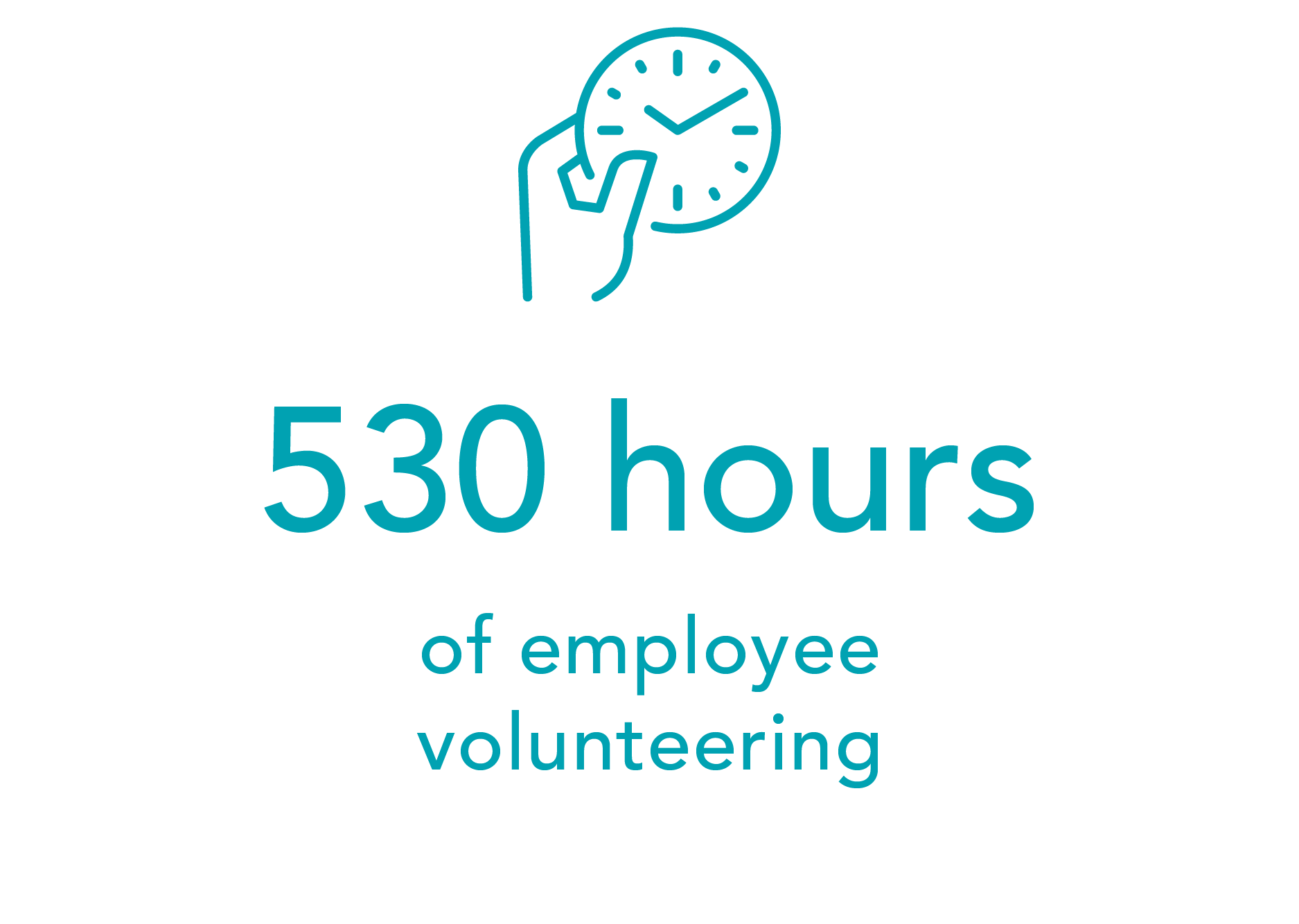 530 hours

of employee volunteering