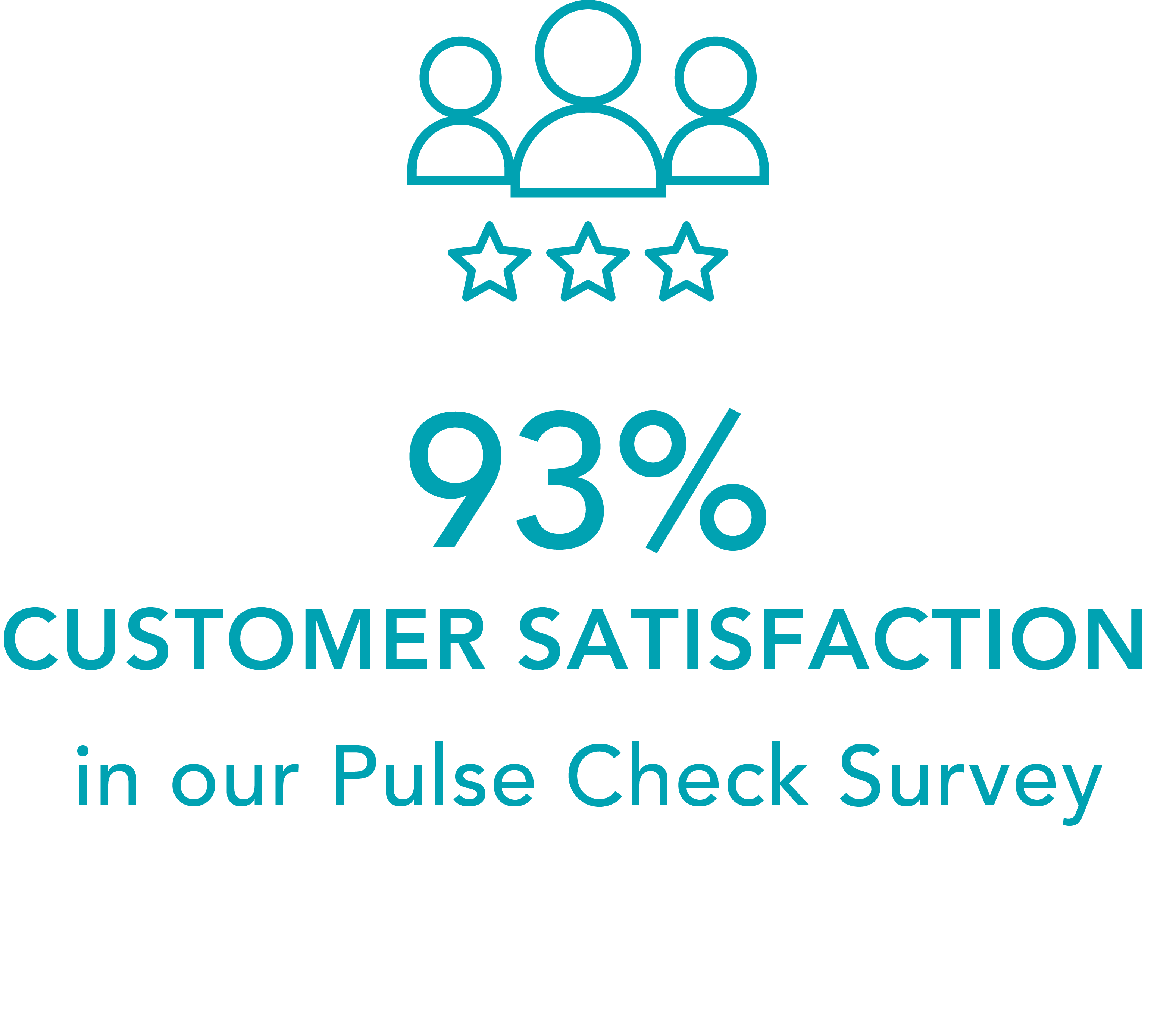 93%
CUSTOMER SATISFACTION
in our Pulse Check Survey