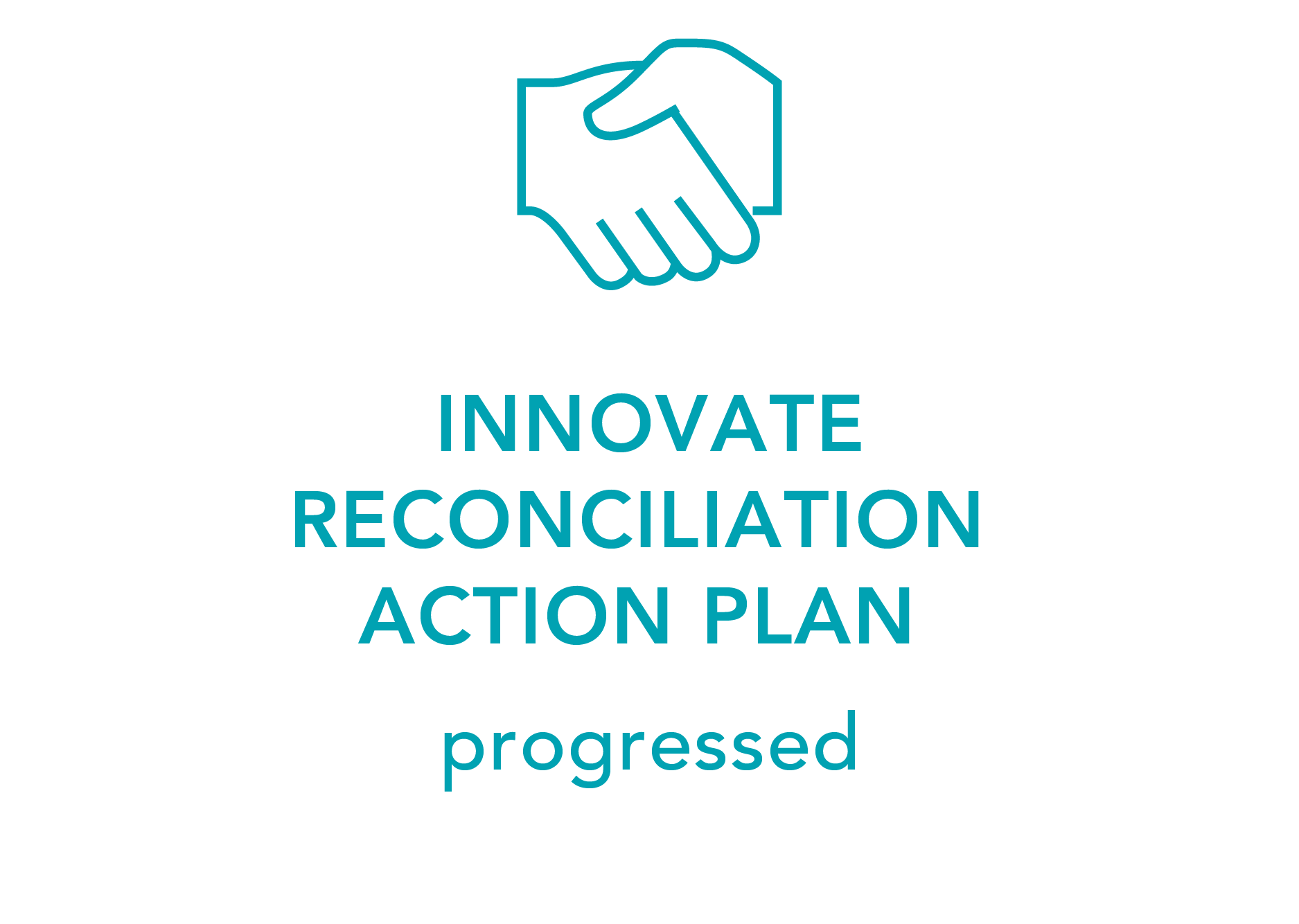 INNOVATE RECONCILIATION ACTION PLAN

progressed