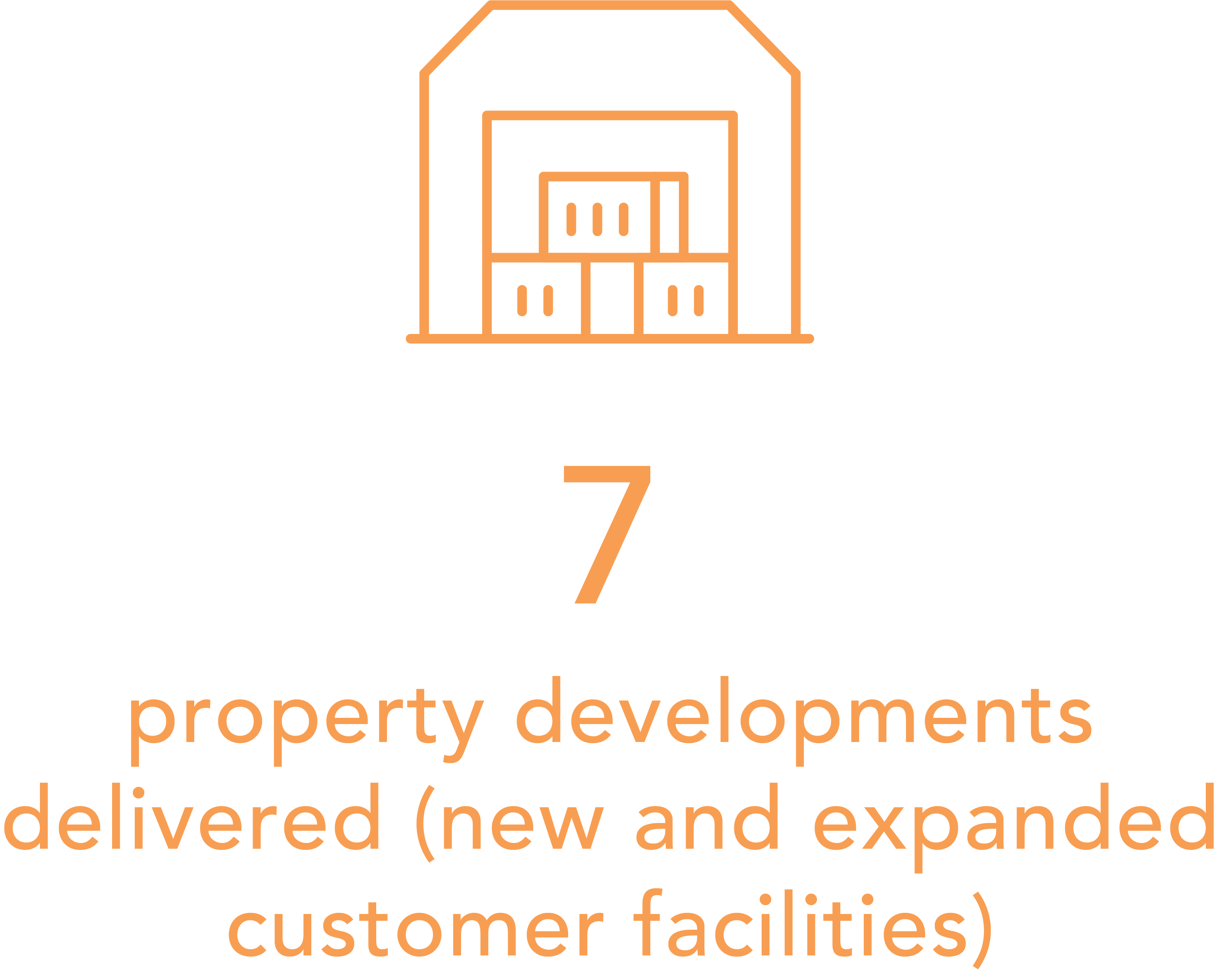 7

property developments delivered (new and expanded customer facilities)