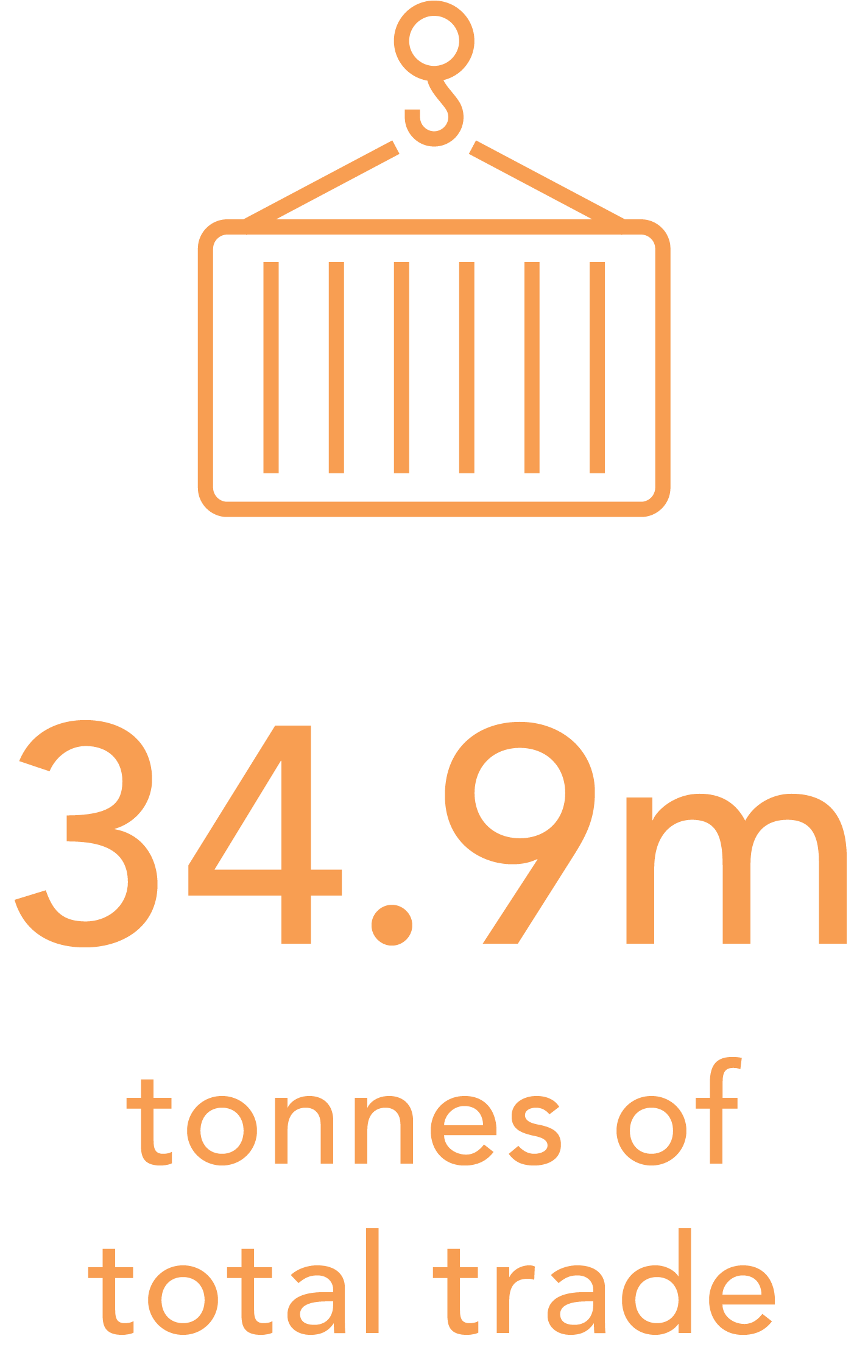 34.9m

tonnes of total trade