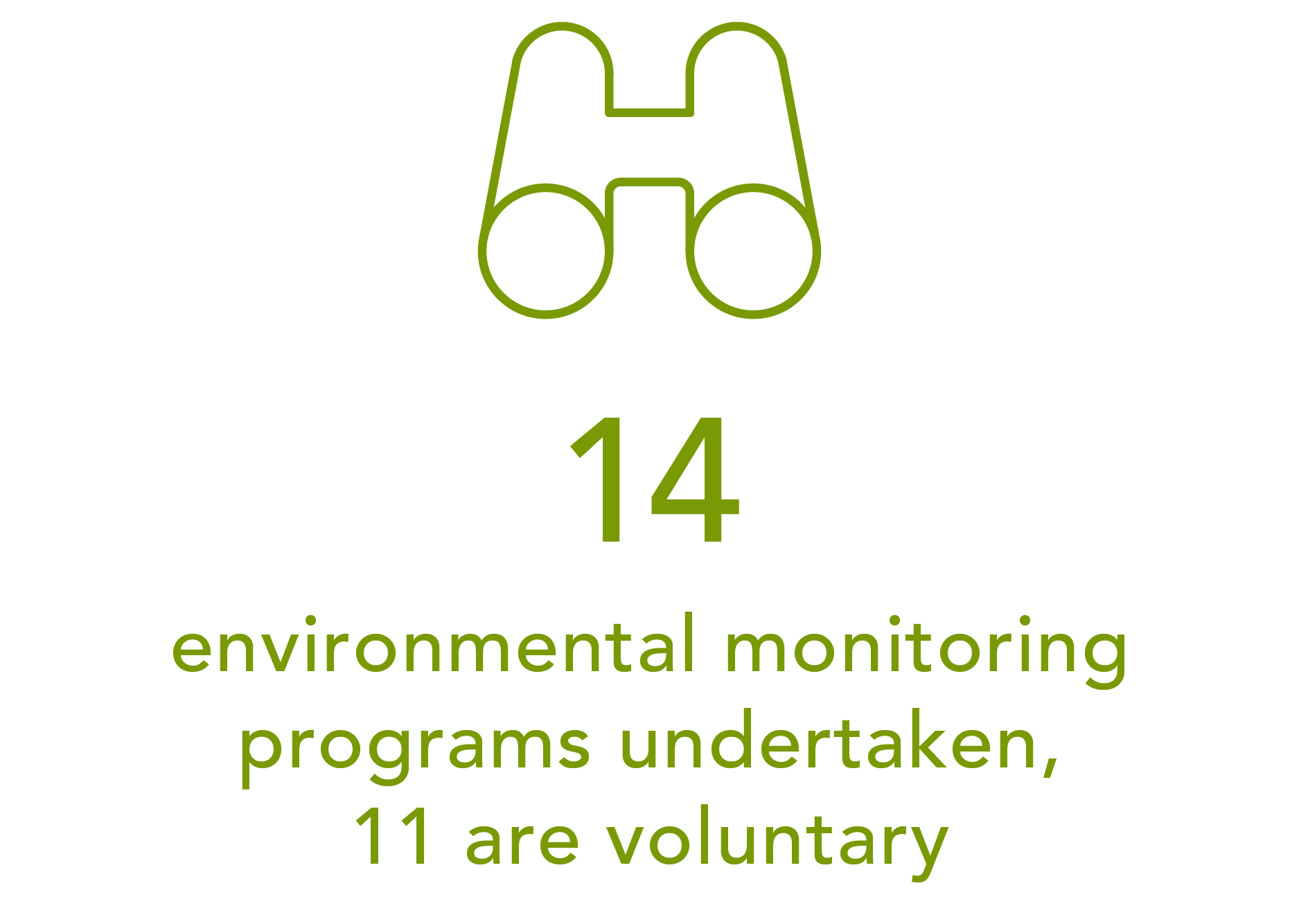 14

environmental monitoring programs undertaken, 11 are voluntary