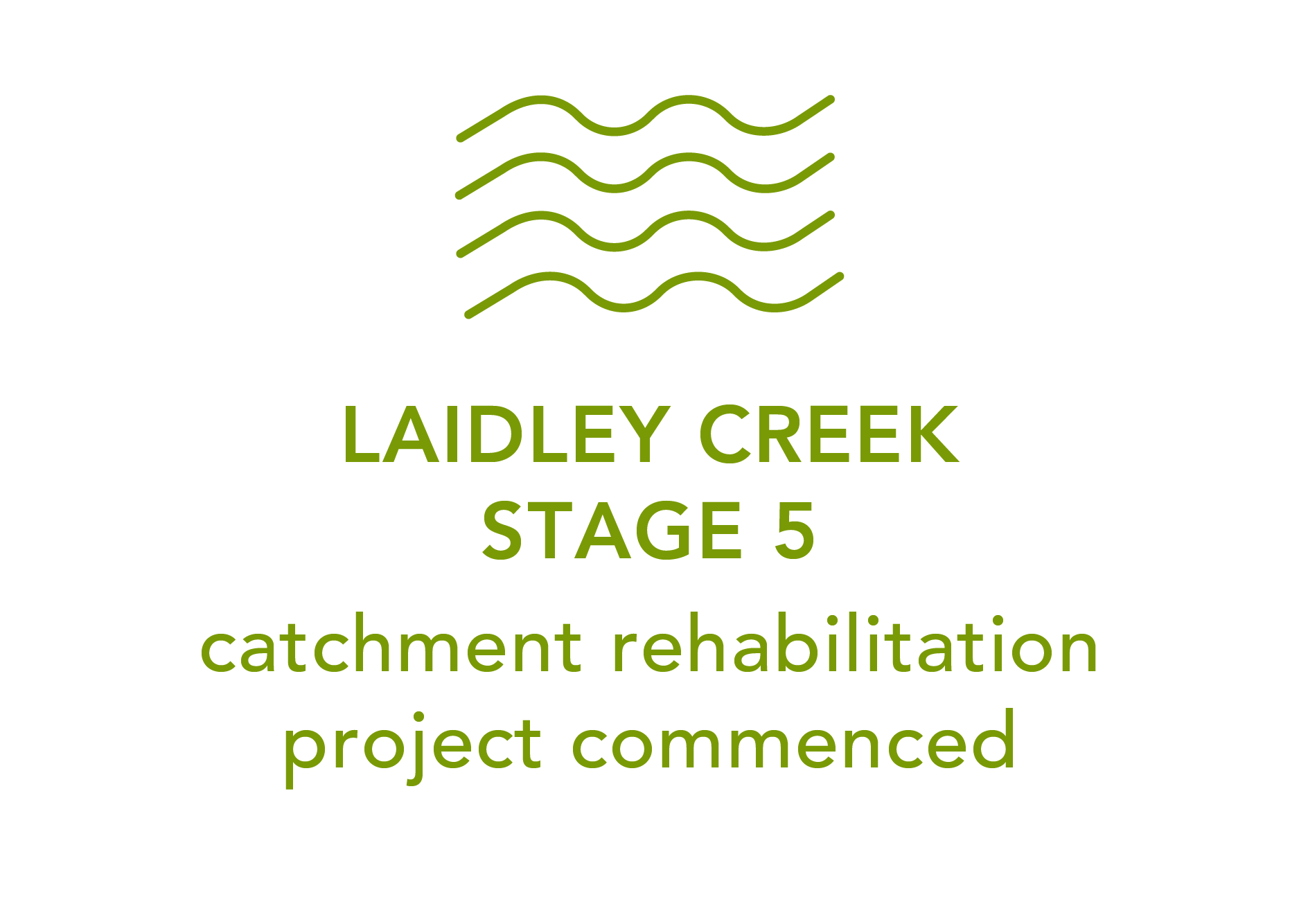 LAIDLEY CREEK
STAGE 5
catchment rehabilitation project commenced