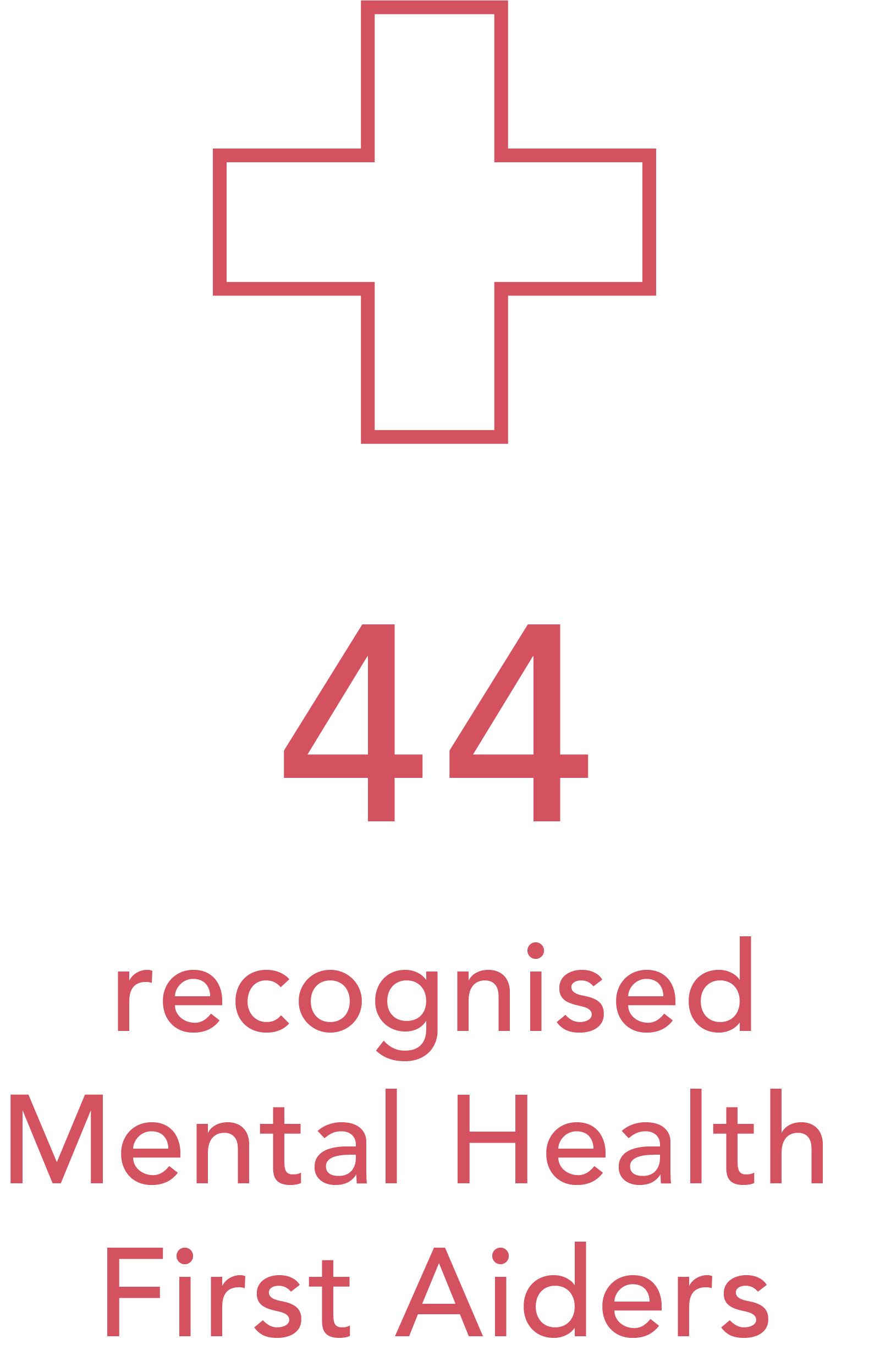 44

recognised Mental Health First Aiders