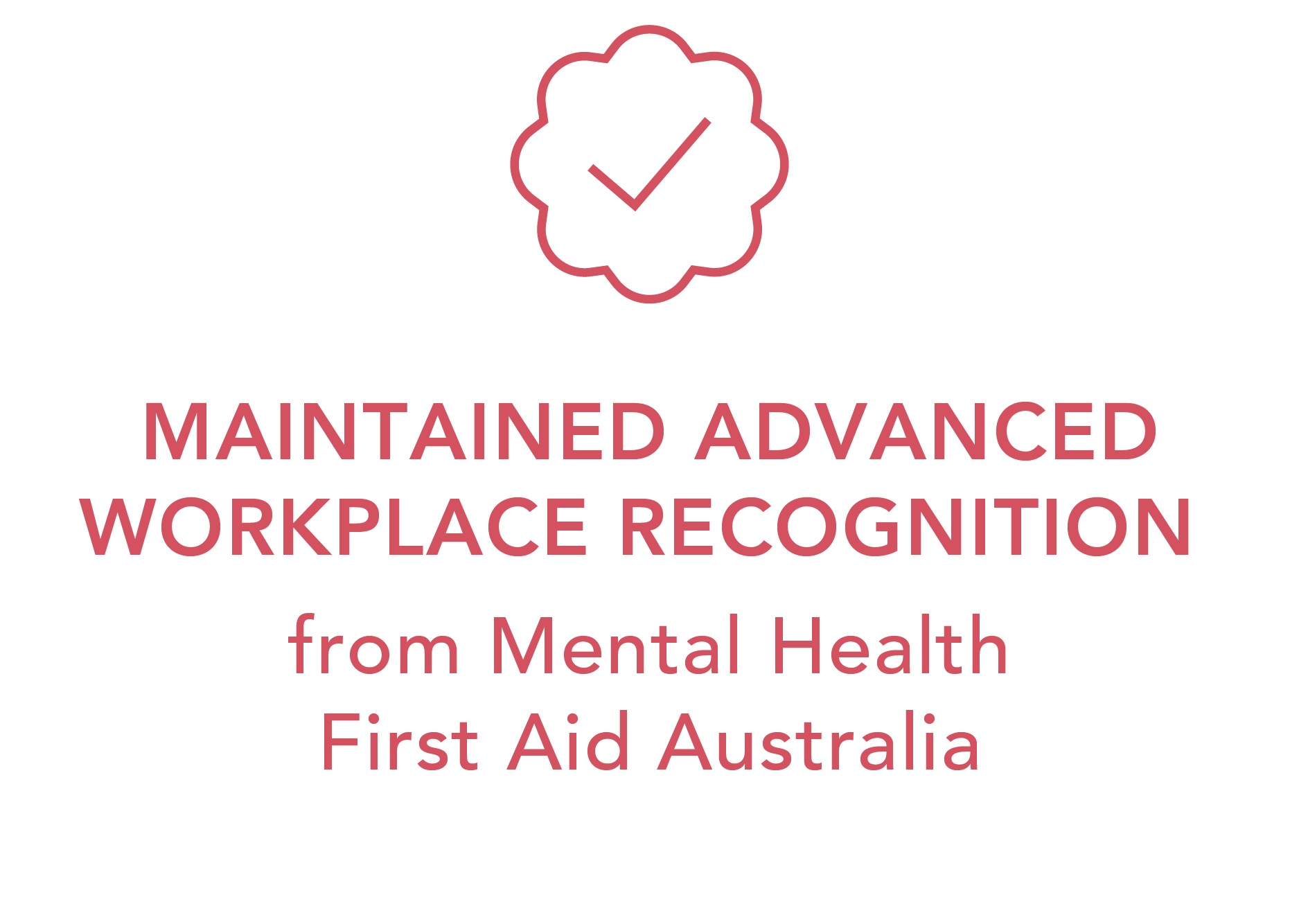 MAINTAINED ADVANCED WORKPLACE RECOGNITION

from Mental Health First Aid Australia