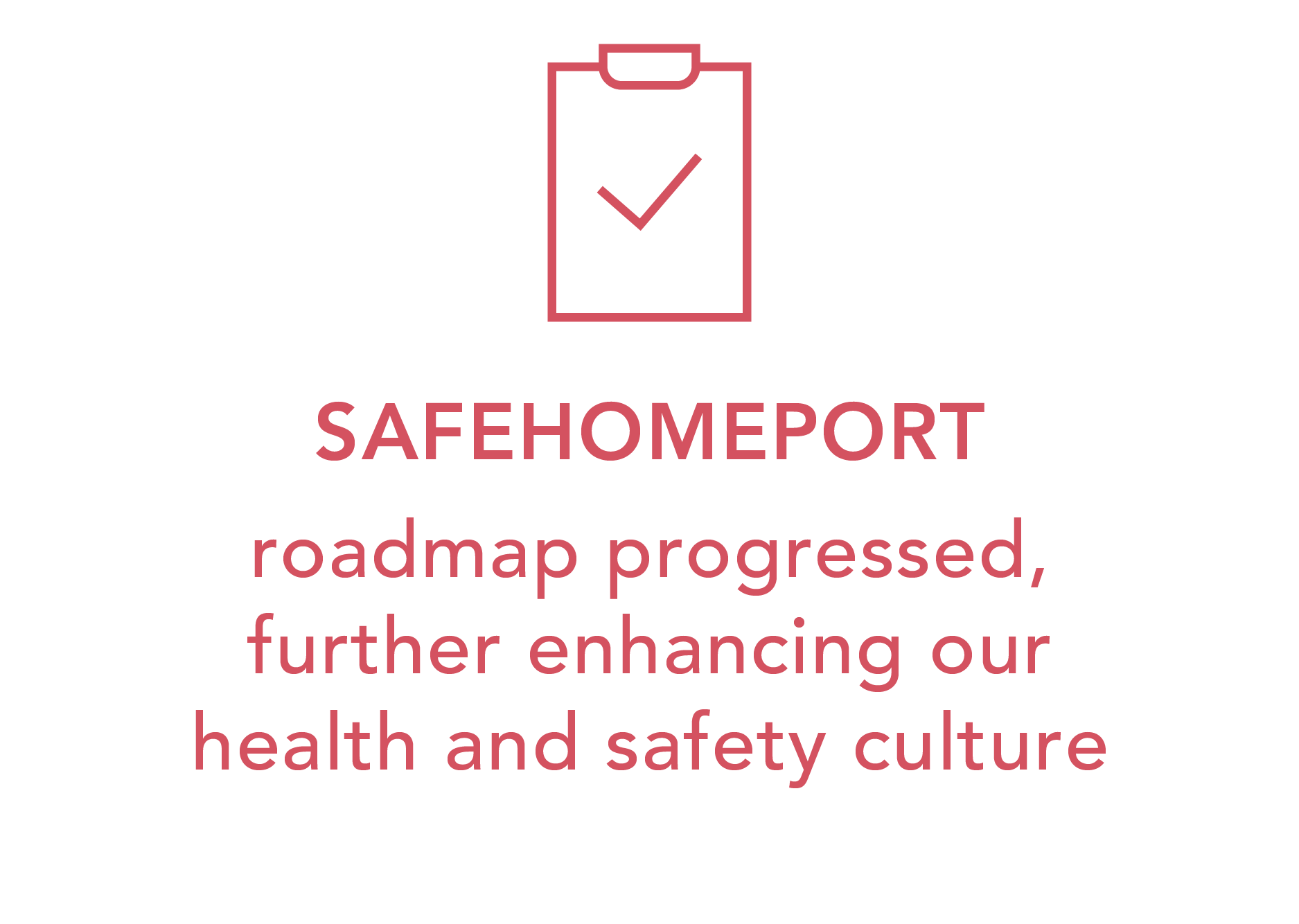 SAFEHOMEPORT

roadmap progressed, further enhancing our health and safety culture