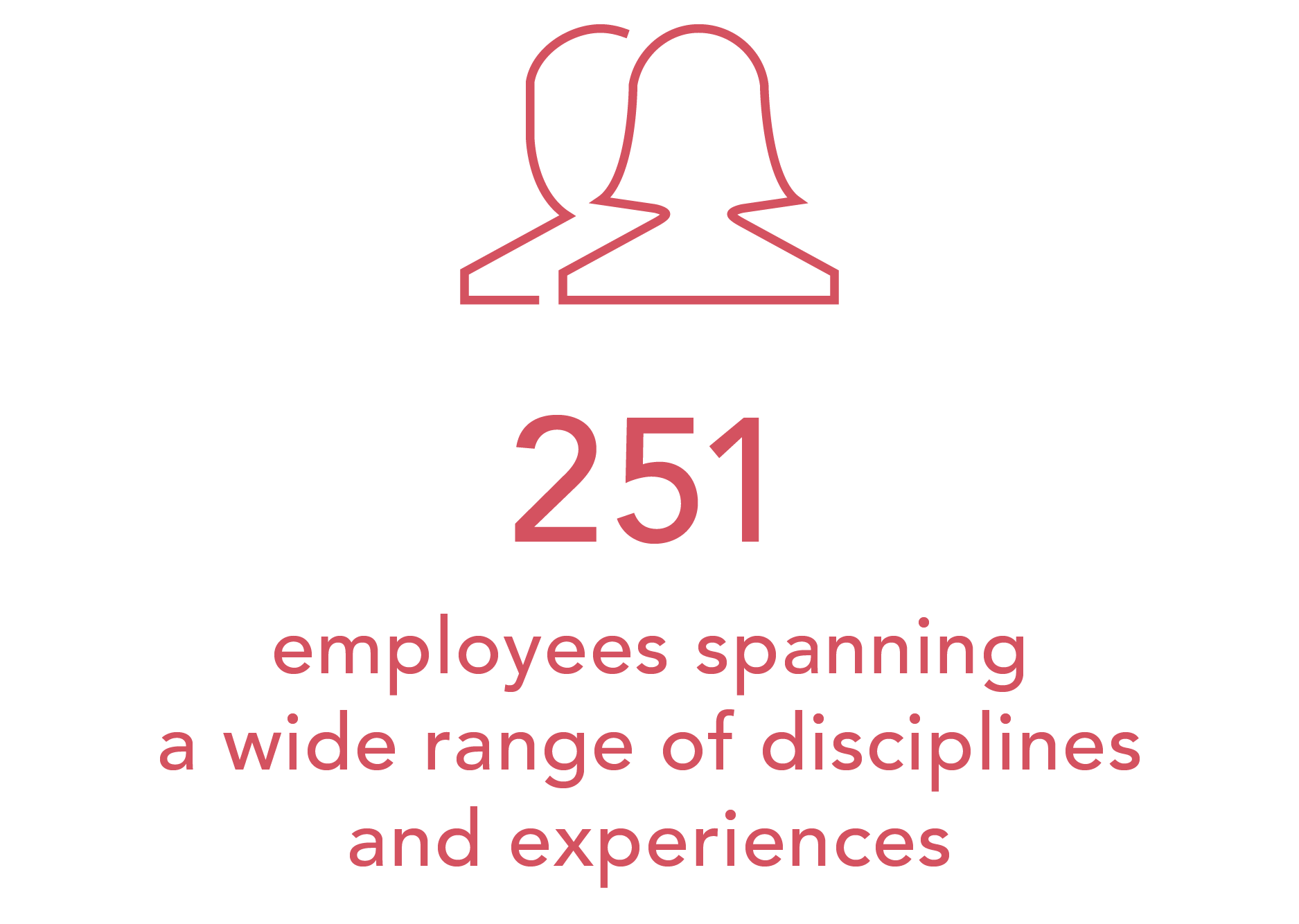 251

employees spanning a wide range of disciplines and experiences